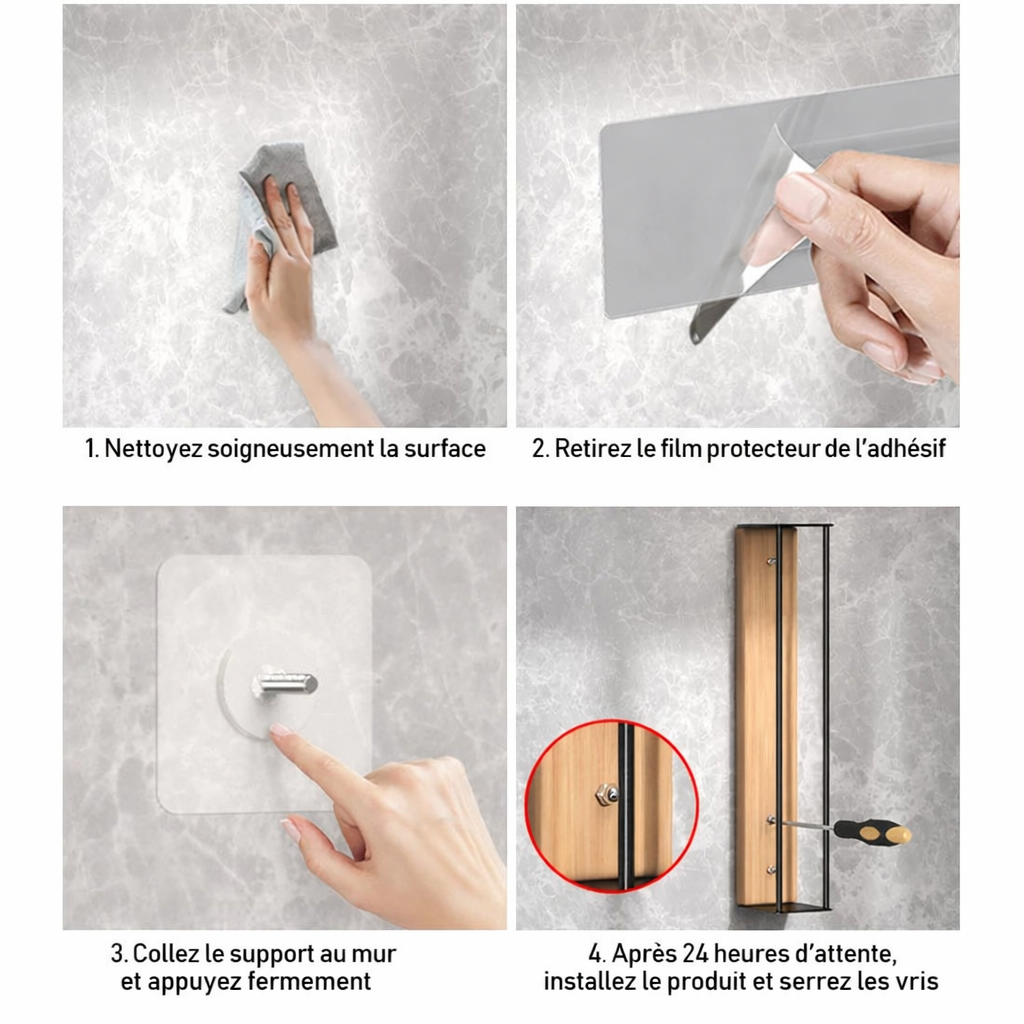 1. Nettoyez soigneusement la surface

2. Retirez le film protecteur de l'adhésif

3. Collez le support au mur
et appuyez fermement

4. Après 24 heures d'attente,
installez le produit et serrez les vris